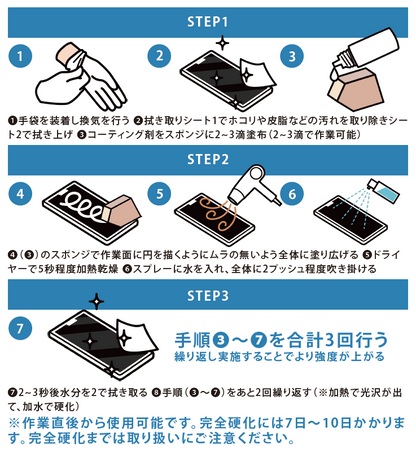 STEP1

1

2

3

❶手袋を装着し換気を行う ❷拭き取りシート1でホコリや皮脂などの汚れを取り除きシート2で拭き上げ ❸コーティング剤をスポンジに2~3滴塗布（2~3滴で作業可能）

STEP2

4

5

6

❹（❸）のスポンジで作業面に円を描くようにムラの無いよう全体に塗り広げる ❺ドライヤーで5秒程度加熱乾燥 ❻スプレーに水を入れ、全体に2プッシュ程度吹き掛ける

STEP3

7

手順❸～❼を合計3回行う
繰り返し実施することでより強度が上がる

❼2~3秒後水分を2で拭き取る ❽手順（❸～❼）をあと2回繰り返す（※加熱で光沢が出て、加水で硬化）

※作業直後から使用可能です。完全硬化には7日～10日かかります。完全硬化までは取り扱いにご注意ください。