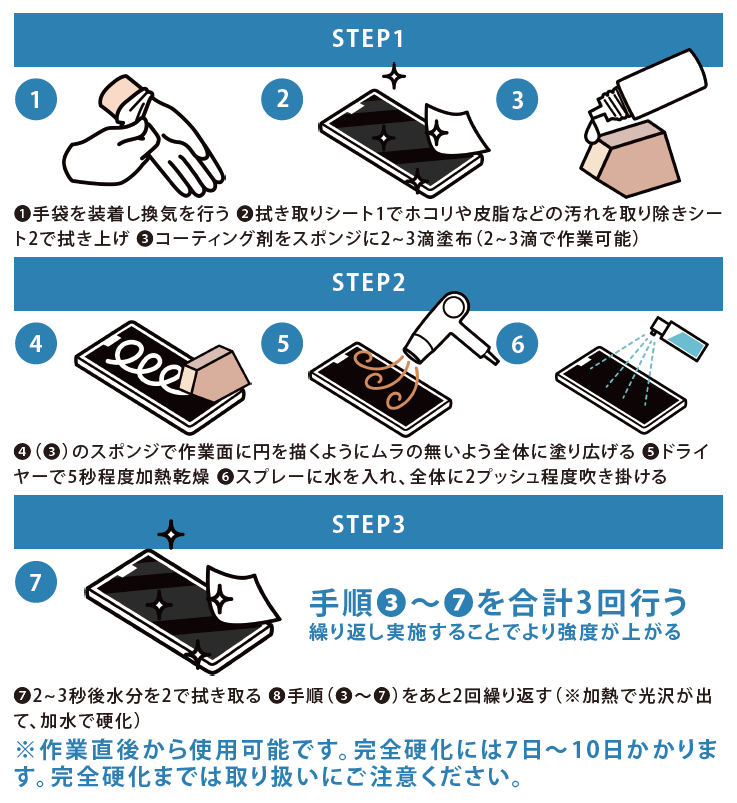 STEP1

1

2

3

❶手袋を装着し換気を行う ❷拭き取りシート1でホコリや皮脂などの汚れを取り除きシート2で拭き上げ ❸コーティング剤をスポンジに2~3滴塗布(2~3滴で作業可能)

STEP2

4

5

6

❹(❸)のスポンジで作業面に円を描くようにムラの無いよう全体に塗り広げる ❺ドライヤーで5秒程度加熱乾燥 ❻スプレーに水を入れ、全体に2プッシュ程度吹き掛ける

STEP3

7

手順❸〜❼を合計3回行う
繰り返し実施することでより強度が上がる

❼2~3秒後水分を2で拭き取る ❽手順(❸〜❼)をあと2回繰り返す(※加熱で光沢が出て、加水で硬化)

※作業直後から使用可能です。完全硬化には7日〜10日かかります。完全硬化までは取り扱いにご注意ください。